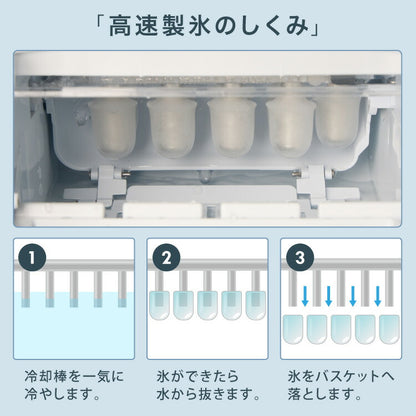 「高速製氷のしくみ」

1

冷却棒を一気に冷やします。

2

氷ができたら水から抜きます。

3

氷をバスケットへ落とします。