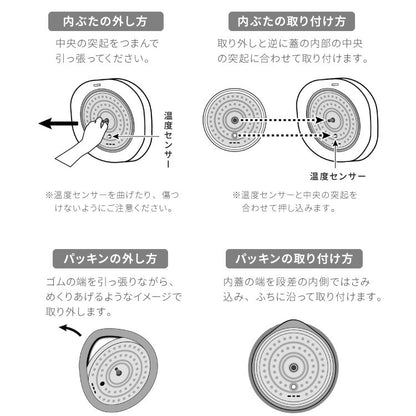 内ぶたの外し方

中央の突起をつまんで引っ張ってください。

温度センサー

※温度センサーを曲げたり、傷つけないようにご注意ください。

内ぶたの取り付け方

取り外しと逆に蓋の内部の中央の突起に合わせて取り付けます。

温度センサー

※温度センサーと中央の突起を合わせて押し込みます。

パッキンの外し方

ゴムの端を引っ張りながら、めくりあげるようなイメージで取り外します。

パッキンの取り付け方

内蓋の端を段差の内側ではさみ込み、ふちに沿って取り付けます。