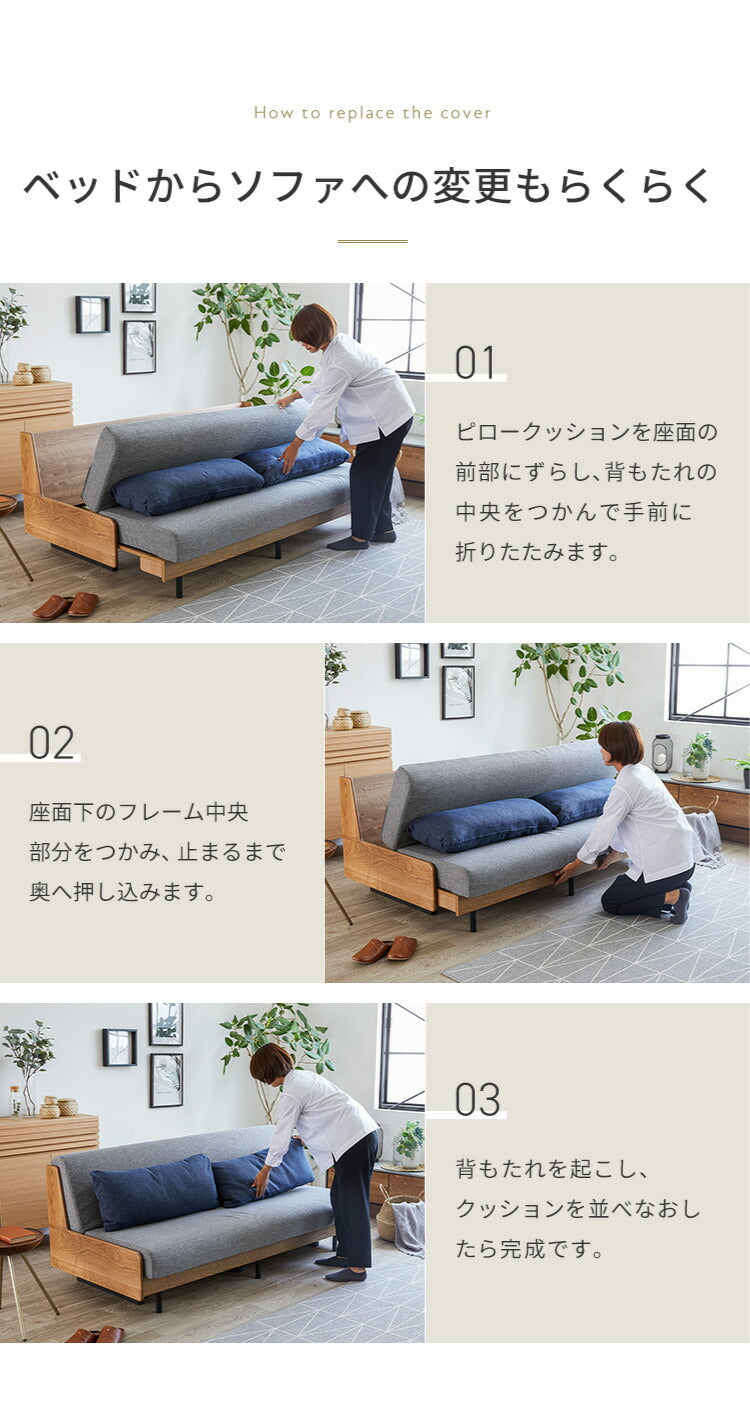 How to replace the cover

ベッドからソファへの変更もらくらく

01

ピロークッションを座面の前部にずらし、背もたれの中央をつかんで手前に折りたたみます。

02

座面下のフレーム中央部分をつかみ、止まるまで奥へ押し込みます。

03

背もたれを起こし、クッションを並べなおしたら完成です。