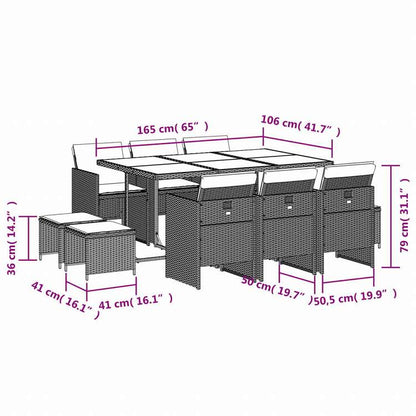 165 cm( 65" )
106 cm( 41.7" )
79 cm( 31.1" )
36 cm( 14.2" )
41 cm( 16.1" )
41 cm( 16.1" )
50 cm( 19.7" )
50,5 cm( 19.9" )