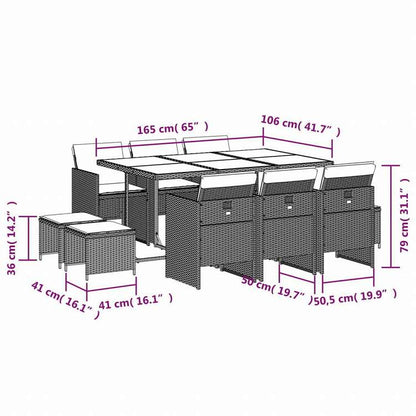 165 cm( 65" )
106 cm( 41.7" )
36 cm( 14.2" )
79 cm( 31.1" )
41 cm( 16.1" )
41 cm( 16.1" )
50 cm( 19.7" )
50,5 cm( 19.9" )