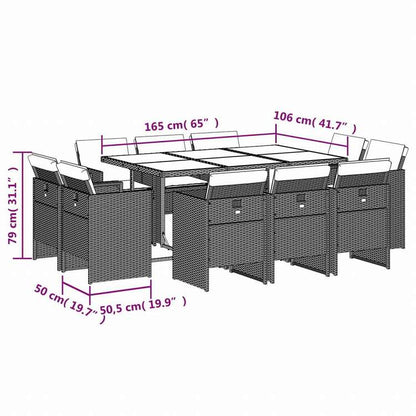 165 cm( 65" )

106 cm( 41.7" )

79 cm( 31.1" )

50 cm( 19.7" )

50,5 cm( 19.9" )