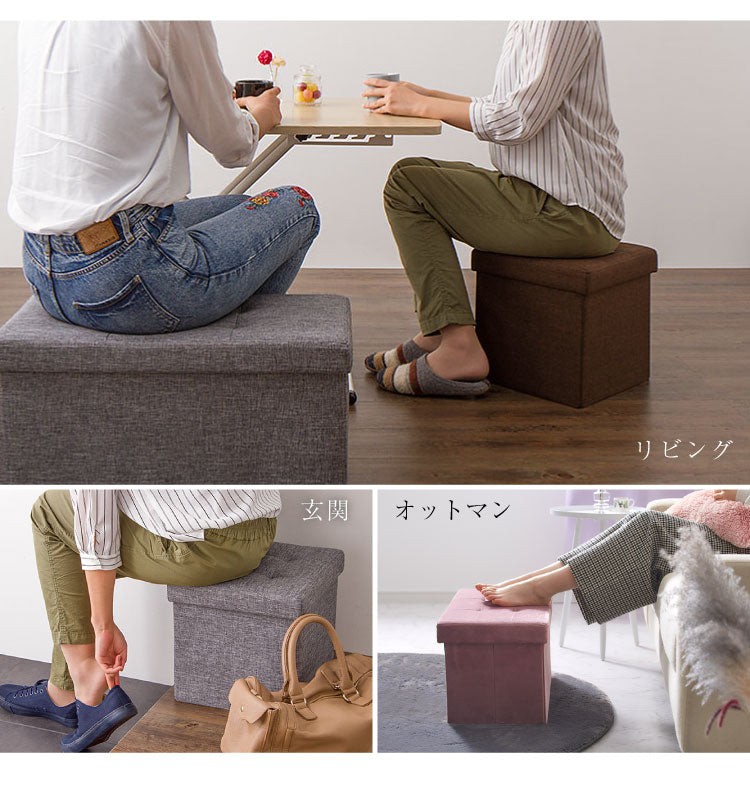 リビング

玄関

オットマン