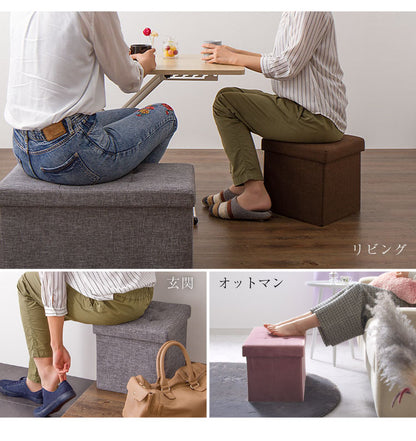 リビング

玄関

オットマン