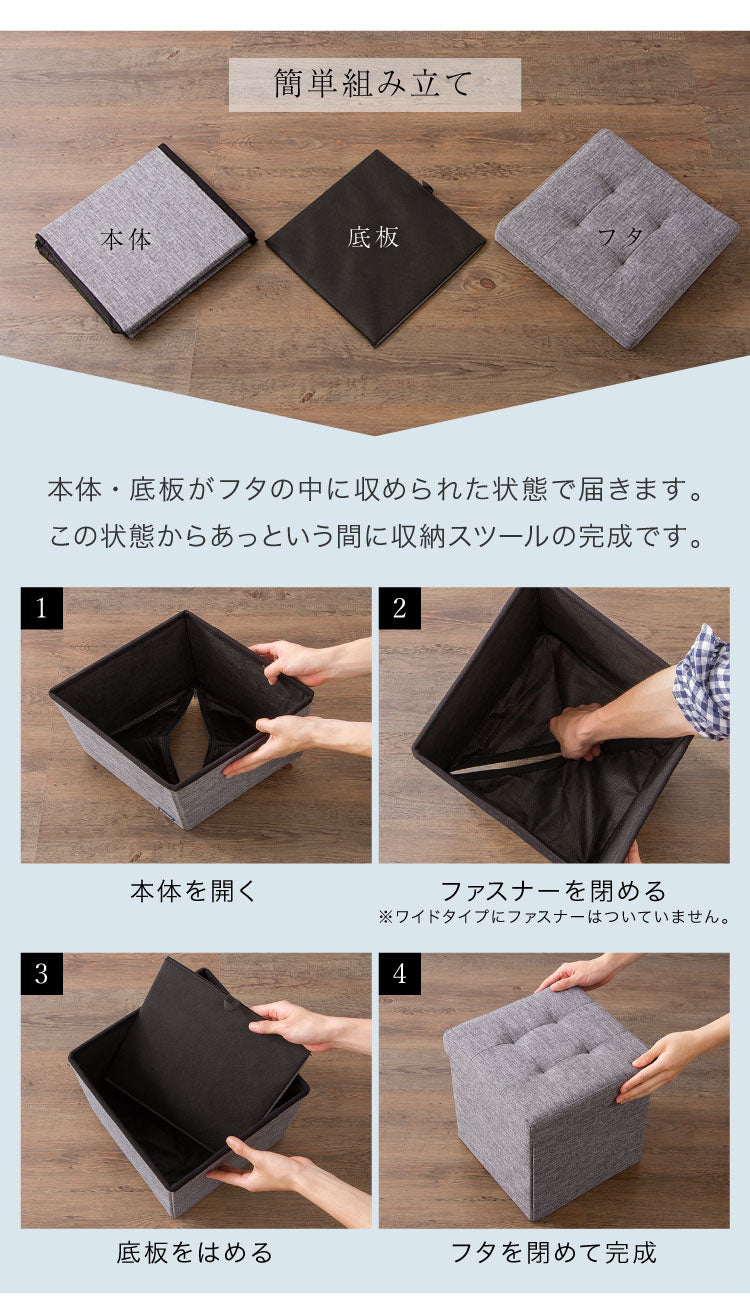 簡単組み立て

本体

底板

フタ

本体・底板がフタの中に収められた状態で届きます。
この状態からあっという間に収納スツールの完成です。

1

本体を開く

2

ファスナーを閉める
※ワイドタイプにファスナーはついていません。

3

底板をはめる

4

フタを閉めて完成