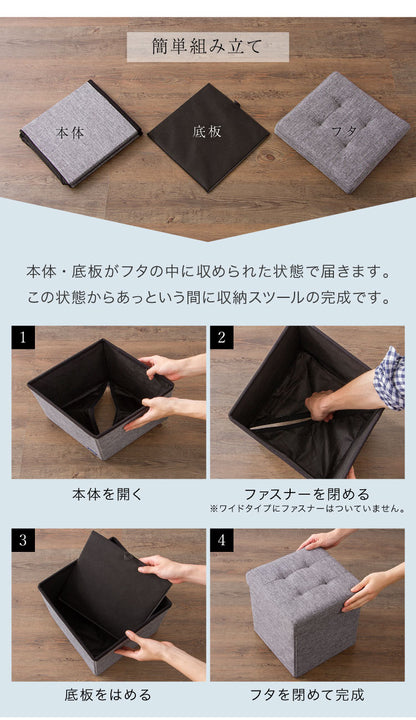 簡単組み立て

本体

底板

フタ

本体・底板がフタの中に収められた状態で届きます。
この状態からあっという間に収納スツールの完成です。

1

本体を開く

2

ファスナーを閉める
※ワイドタイプにファスナーはついていません。

3

底板をはめる

4

フタを閉めて完成