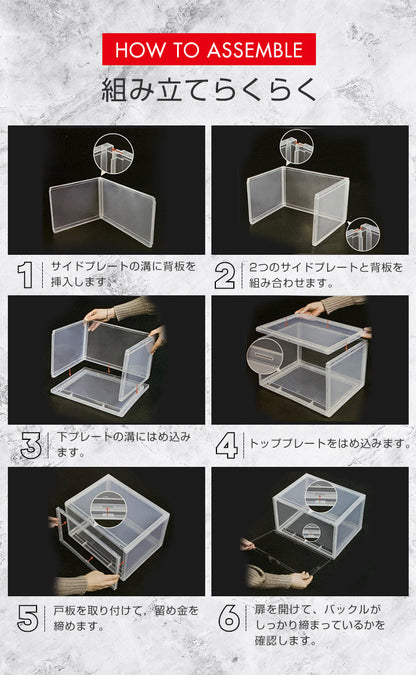 HOW TO ASSEMBLE

組み立てらくらく

1 サイドプレートの溝に背板を挿入します。

2 2つのサイドプレートと背板を組み合わせます。

3 下プレートの溝にはめ込みます。

4 トッププレートをはめ込みます。

5 戸板を取り付けて，留め金を締めます。

6 扉を開けて、バックルがしっかり締まっているかを確認します。