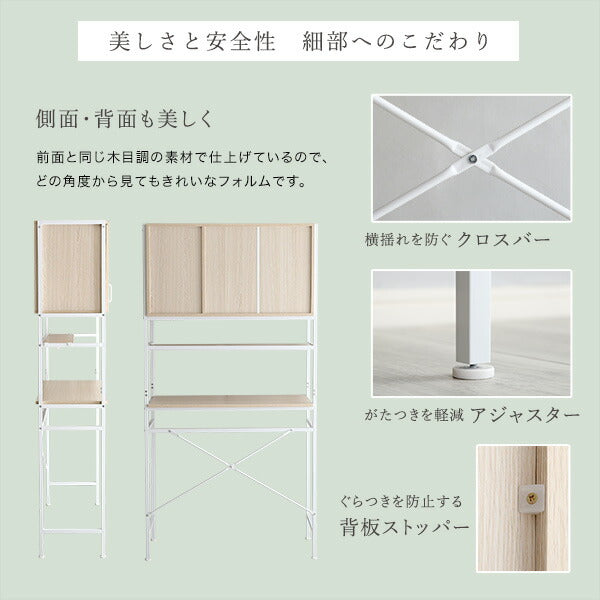 美しさと安全性　細部へのこだわり

側面・背面も美しく

前面と同じ木目調の素材で仕上げているので、どの角度から見てもきれいなフォルムです。

横揺れを防ぐ クロスバー

がたつきを軽減 アジャスター

ぐらつきを防止する
背板ストッパー