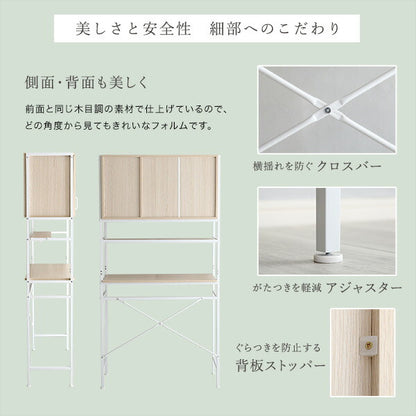 美しさと安全性　細部へのこだわり

側面・背面も美しく

前面と同じ木目調の素材で仕上げているので、どの角度から見てもきれいなフォルムです。

横揺れを防ぐ クロスバー

がたつきを軽減 アジャスター

ぐらつきを防止する
背板ストッパー